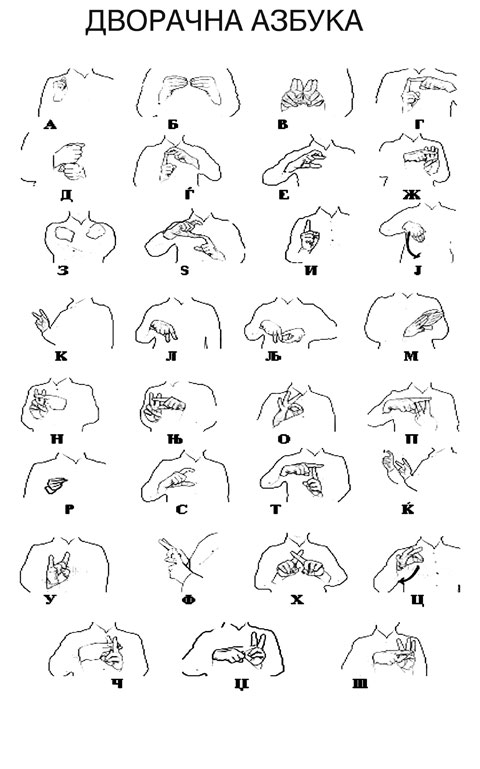 ДВОРАЧНА АЗБУКА

А Б В Г

Д Ѓ Е Ж

З Ѕ И Ј

К Л Љ М

Н Њ О П

Р С Т Ќ

У Ф Х Ц

Ч Џ Ш